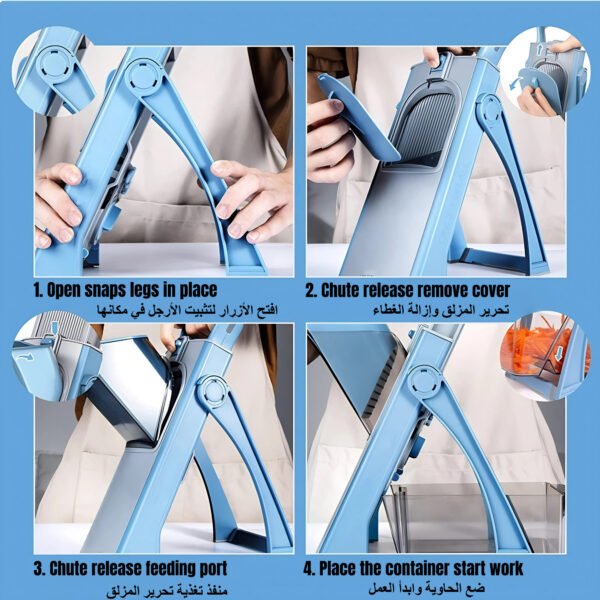 1. Open snaps legs in place
افتح الأزرار لتثبيت الأرجل في مكانها

2. Chute release remove cover
تحرير المزلق وإزالة الغطاء

3. Chute release feeding port
منفذ تغذية تحرير المزلق

4. Place the container start work
ضع الحاوية وابدأ العمل